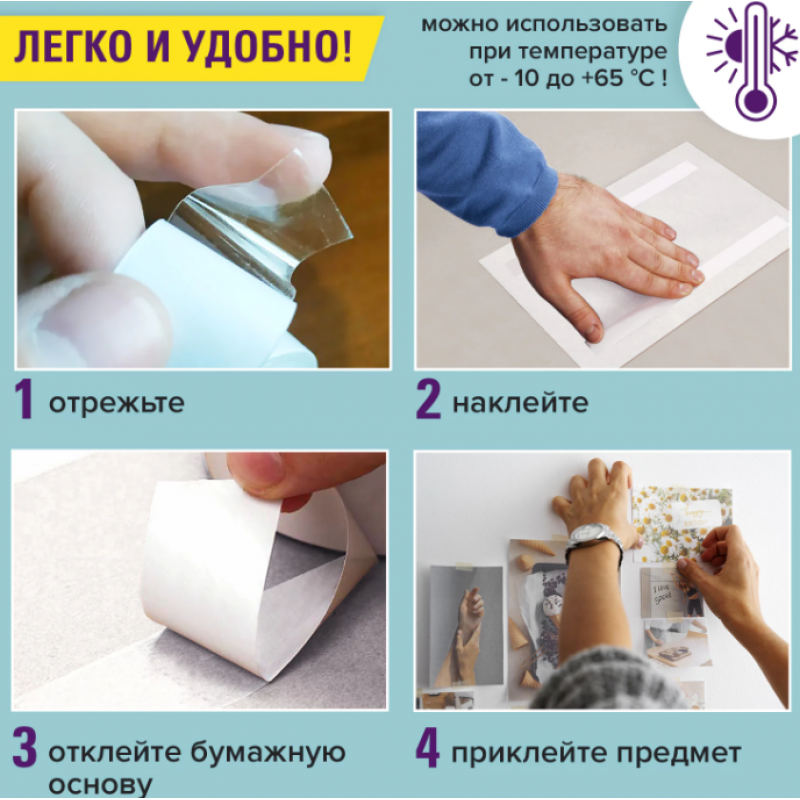 ЛЕГКО И УДОБНО!

можно использовать при температуре от - 10 до +65 °С !

1 отрежьте

2 наклейте

3 отклейте бумажную основу

4 приклейте предмет